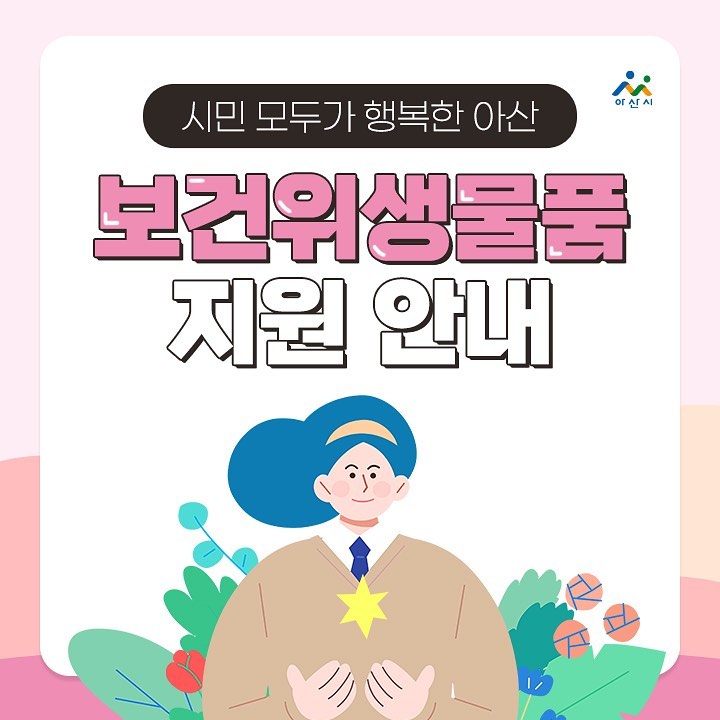 아산시

시민 모두가 행복한 아산

보건위생물품
지원 안내