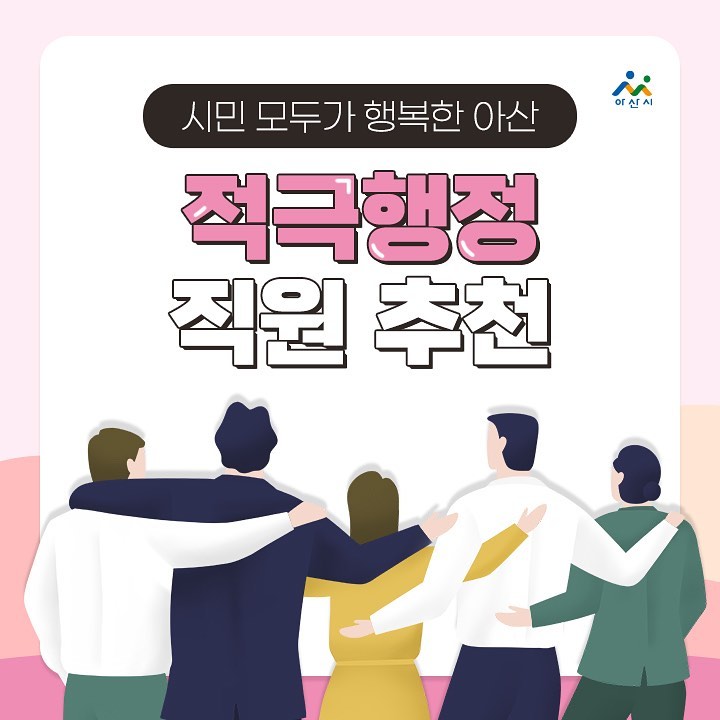 아산시

시민 모두가 행복한 아산

적극행정
직원 추천