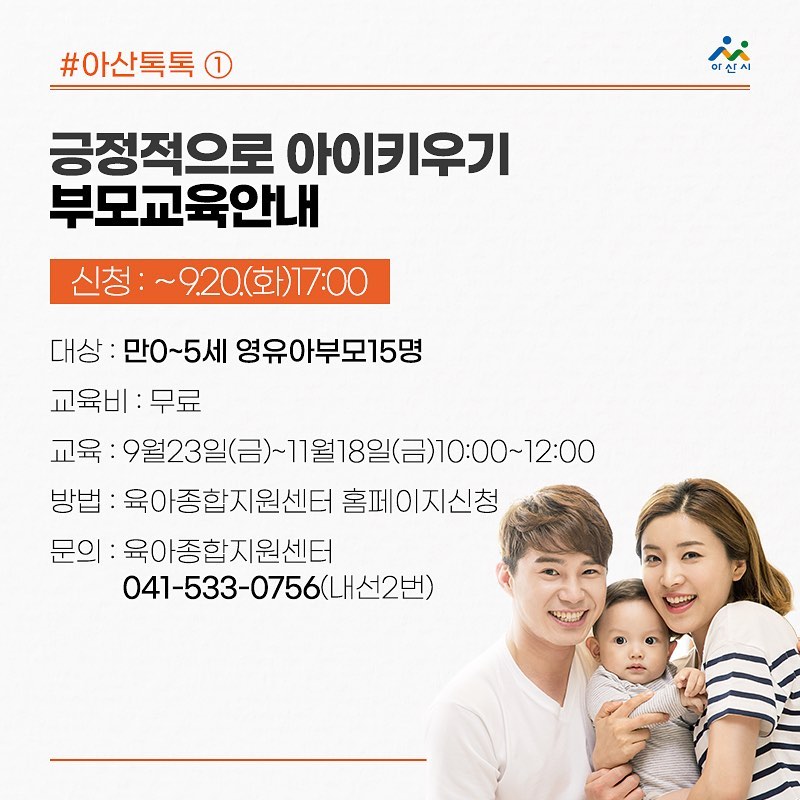 #아산톡톡 ①

아산시

긍정적으로 아이키우기
부모교육안내

신청 : ~9.20.(화)17:00

대상 : 만0~5세 영유아부모15명

교육비 : 무료

교육 : 9월23일(금)~11월18일(금)10:00~12:00

방법 : 육아종합지원센터 홈페이지신청

문의 : 육아종합지원센터
041-533-0756(내선2번)