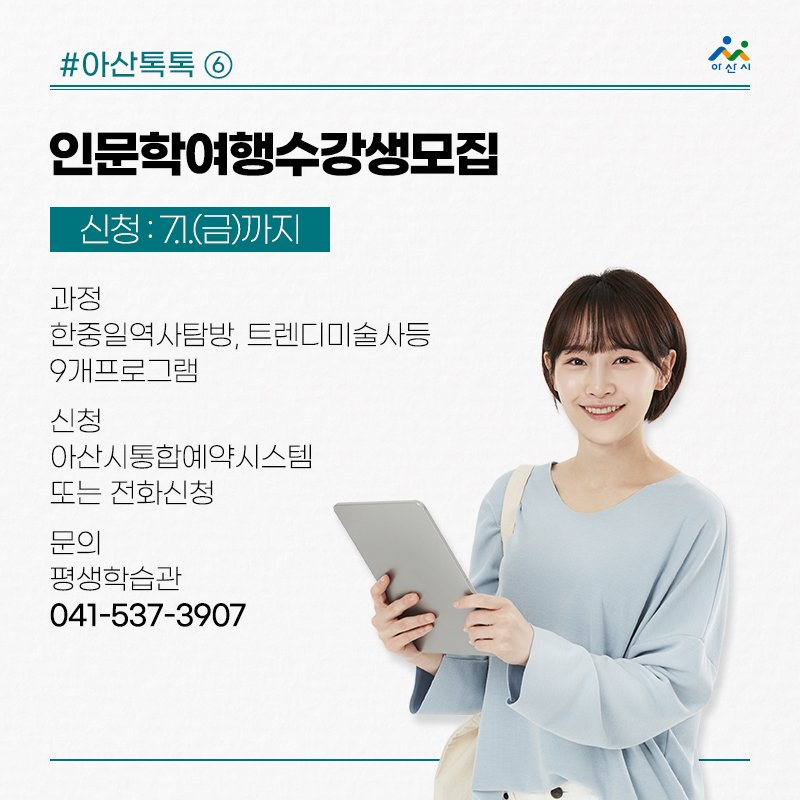 #아산톡톡 ⑥

아산시

인문학여행수강생모집

신청 : 7.1.(금)까지

과정
한중일역사탐방, 트렌디미술사등
9개프로그램

신청
아산시통합예약시스템
또는 전화신청

문의
평생학습관
041-537-3907