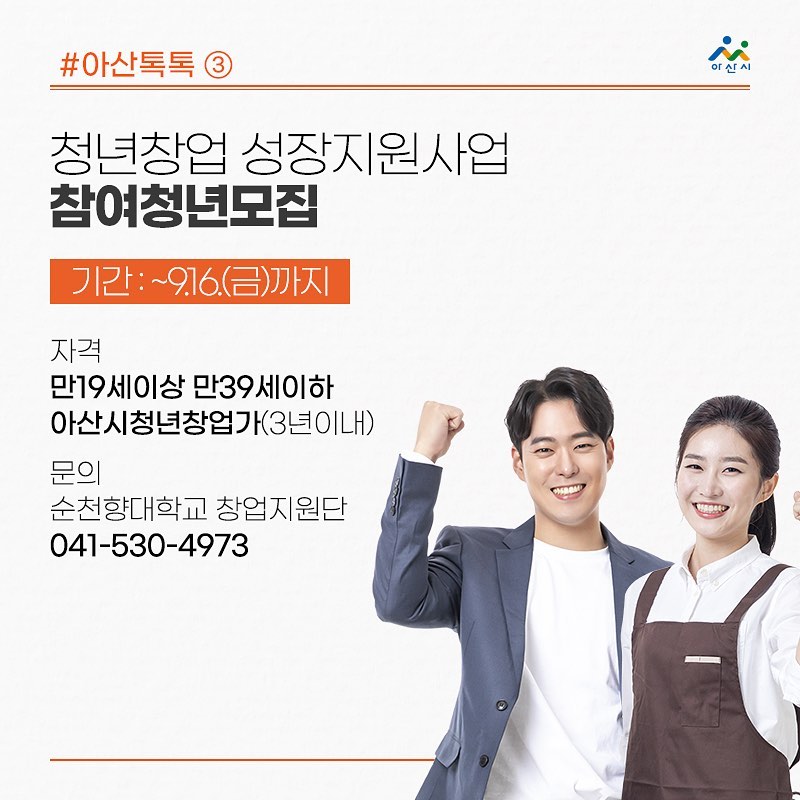 #아산톡톡 ③

아산시

청년창업 성장지원사업
참여청년모집

기간 : ~9.16.(금)까지

자격
만19세이상 만39세이하
아산시청년창업가(3년이내)

문의
순천향대학교 창업지원단
041-530-4973