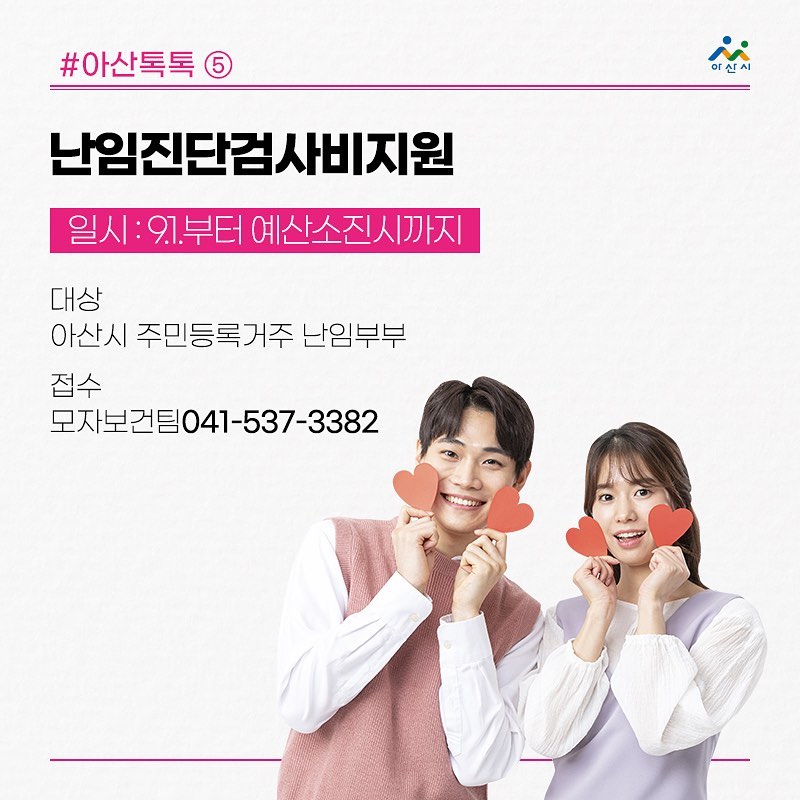 #아산톡톡 ⑤

아산시

난임진단검사비지원

일시 : 9.1.부터 예산소진시까지

대상
아산시 주민등록거주 난임부부

접수
모자보건팀041-537-3382