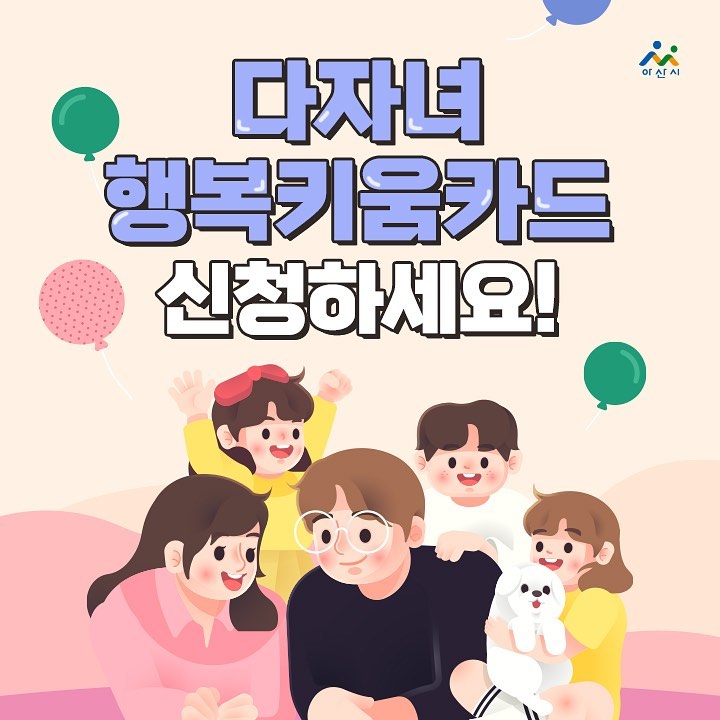 아산시

다자녀
행복키움카드
신청하세요!