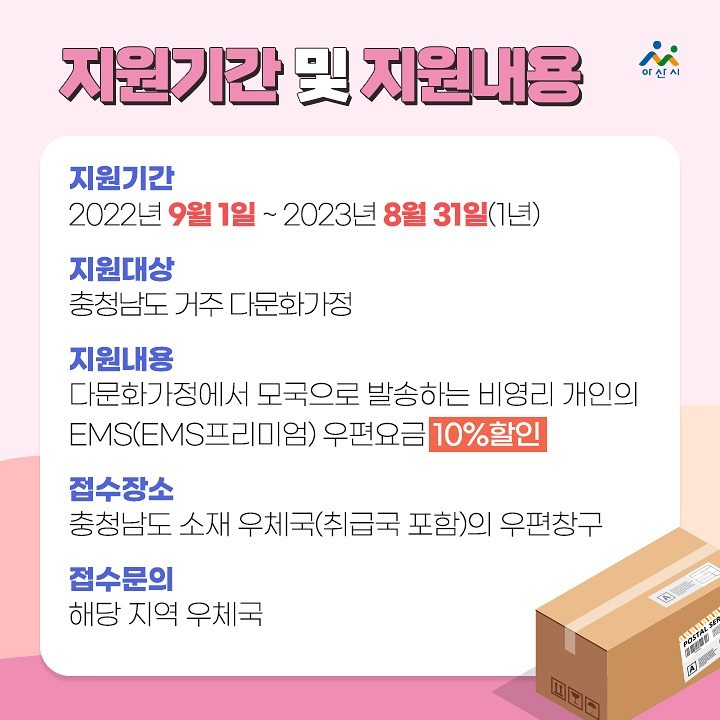 지원기간 및 지원내용

아산시

지원기간
2022년 9월 1일 ~ 2023년 8월 31일(1년)

지원대상
충청남도 거주 다문화가정

지원내용
다문화가정에서 모국으로 발송하는 비영리 개인의 EMS(EMS프리미엄) 우편요금 10%할인

접수장소
충청남도 소재 우체국(취급국 포함)의 우편창구

접수문의
해당 지역 우체국

POSTAL SER