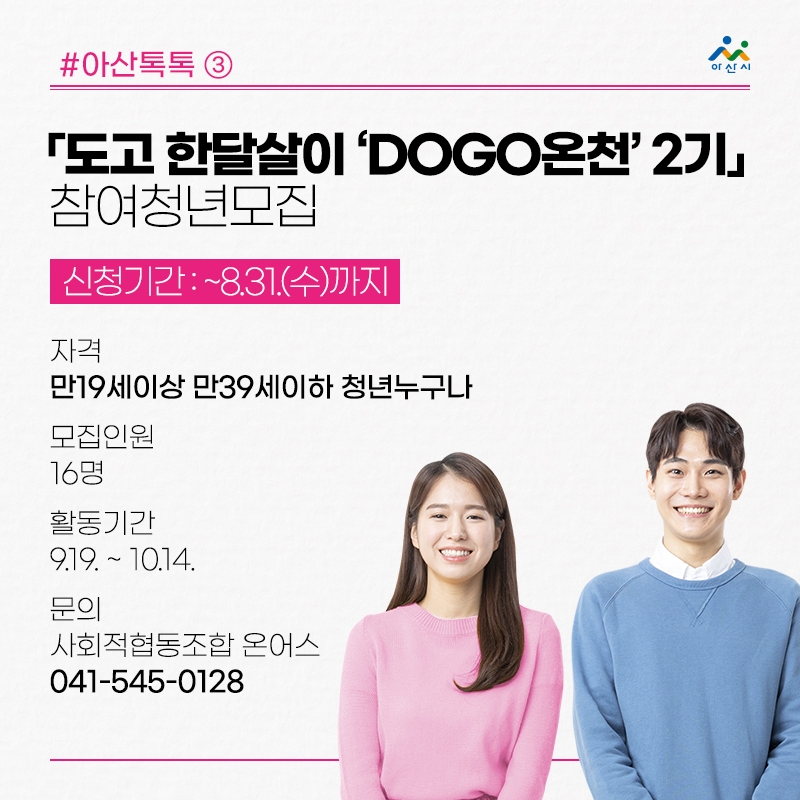 #아산톡톡 ③

아산시

「도고 한달살이 'DOGO온천' 2기」
참여청년모집

신청기간 : ~8.31.(수)까지

자격
만19세이상 만39세이하 청년누구나

모집인원
16명

활동기간
9.19. ~ 10.14.

문의
사회적협동조합 온어스
041-545-0128