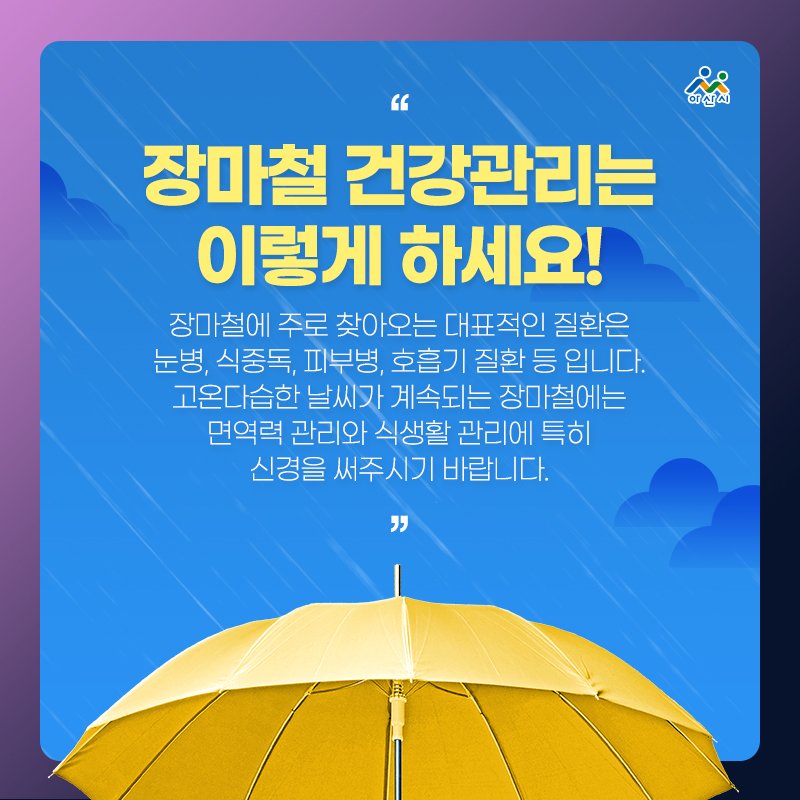 아산시

“

장마철 건강관리는
이렇게 하세요!

장마철에 주로 찾아오는 대표적인 질환은 눈병, 식중독, 피부병, 호흡기 질환 등 입니다. 고온다습한 날씨가 계속되는 장마철에는 면역력 관리와 식생활 관리에 특히 신경을 써주시기 바랍니다.

”