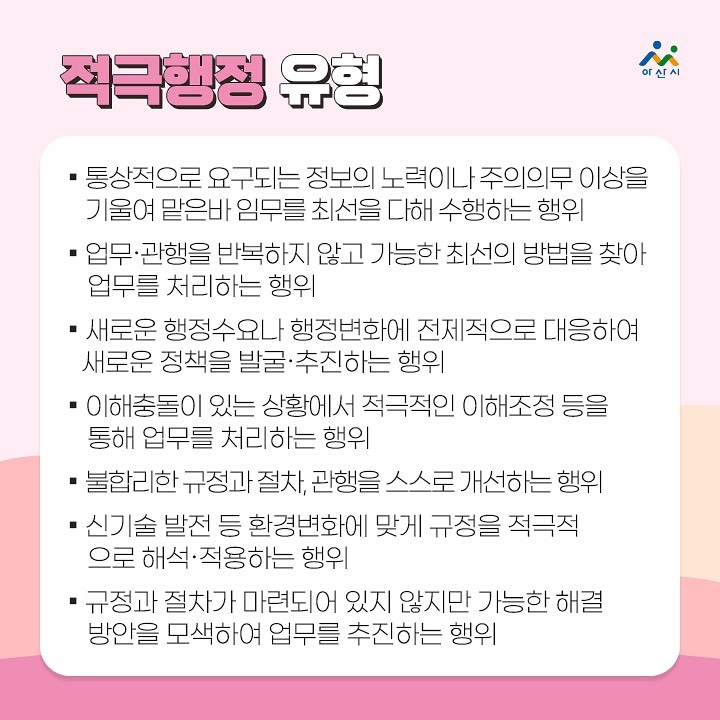 적극행정 유형

아산시

▪ 통상적으로 요구되는 정보의 노력이나 주의의무 이상을 기울여 맡은바 임무를 최선을 다해 수행하는 행위

▪ 업무·관행을 반복하지 않고 가능한 최선의 방법을 찾아 업무를 처리하는 행위

▪ 새로운 행정수요나 행정변화에 전제적으로 대응하여 새로운 정책을 발굴·추진하는 행위

▪ 이해충돌이 있는 상황에서 적극적인 이해조정 등을 통해 업무를 처리하는 행위

▪ 불합리한 규정과 절차, 관행을 스스로 개선하는 행위

▪ 신기술 발전 등 환경변화에 맞게 규정을 적극적으로 해석·적용하는 행위

▪ 규정과 절차가 마련되어 있지 않지만 가능한 해결 방안을 모색하여 업무를 추진하는 행위