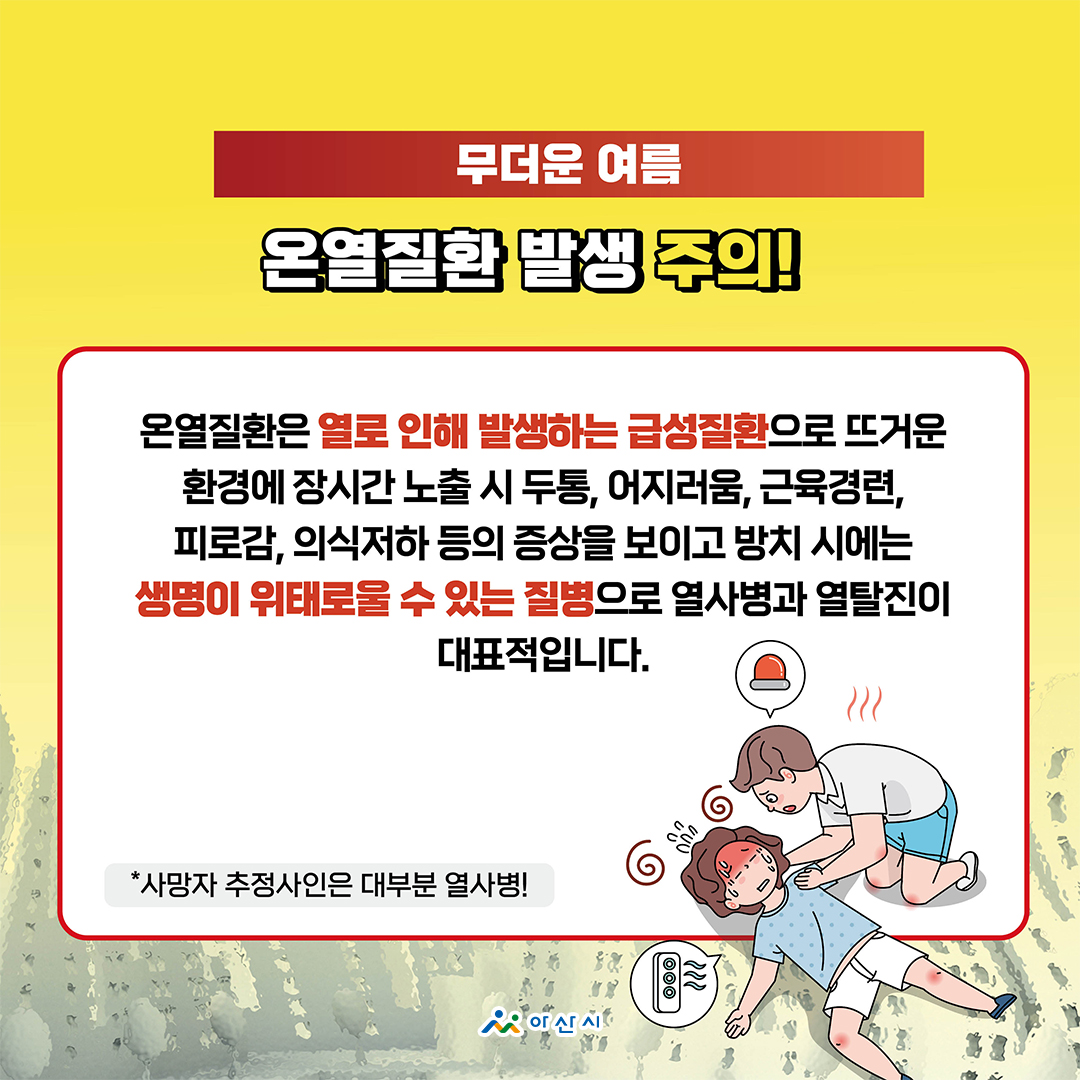 무더운 여름

온열질환 발생 주의!

온열질환은 열로 인해 발생하는 급성질환으로 뜨거운 환경에 장시간 노출 시 두통, 어지러움, 근육경련, 피로감, 의식저하 등의 증상을 보이고 방치 시에는 생명이 위태로울 수 있는 질병으로 열사병과 열탈진이 대표적입니다.

*사망자 추정사인은 대부분 열사병!

아산시