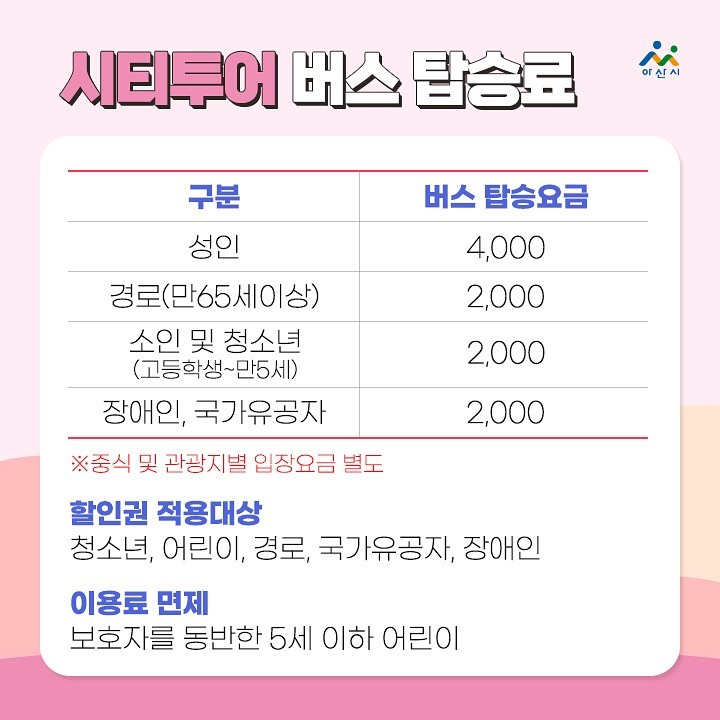 시티투어 버스 탑승료

아산시

| 구분 | 버스 탑승요금 |
|---|---|
| 성인 | 4,000 |
| 경로(만65세이상) | 2,000 |
| 소인 및 청소년 (고등학생~만5세) | 2,000 |
| 장애인, 국가유공자 | 2,000 |

※중식 및 관광지별 입장요금 별도

할인권 적용대상
청소년, 어린이, 경로, 국가유공자, 장애인

이용료 면제
보호자를 동반한 5세 이하 어린이