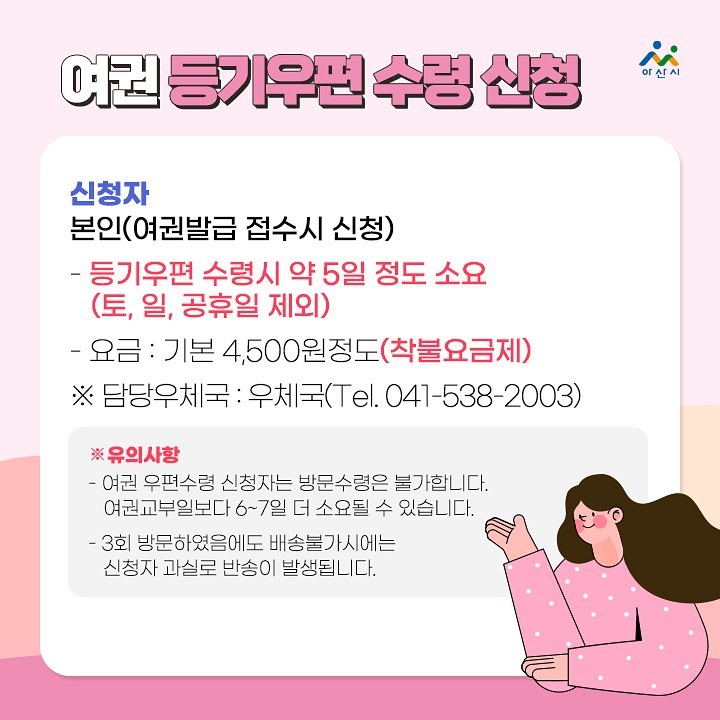 여권 등기우편 수령 신청

아산시

신청자
본인(여권발급 접수시 신청)

- 등기우편 수령시 약 5일 정도 소요 (토, 일, 공휴일 제외)

- 요금 : 기본 4,500원정도(착불요금제)

※ 담당우체국 : 우체국(Tel. 041-538-2003)

※ 유의사항
- 여권 우편수령 신청자는 방문수령은 불가합니다. 여권교부일보다 6~7일 더 소요될 수 있습니다.
- 3회 방문하였음에도 배송불가시에는 신청자 과실로 반송이 발생됩니다.