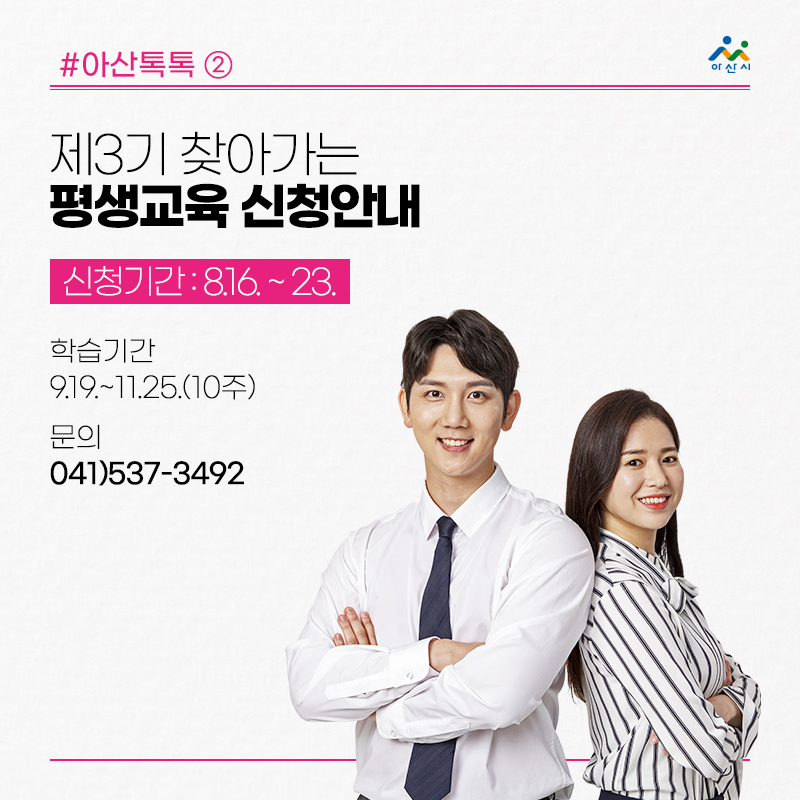 #아산톡톡 ②

아산시

제3기 찾아가는
평생교육 신청안내

신청기간 : 8.16. ~ 23.

학습기간
9.19.~11.25.(10주)

문의
041)537-3492