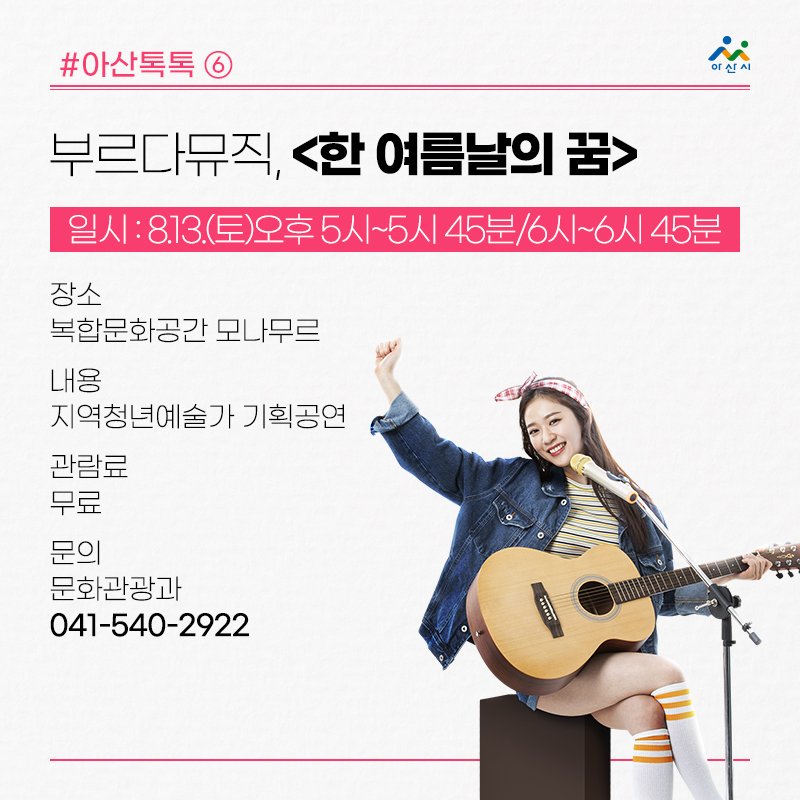 #아산톡톡 ⑥

아산시

부르다뮤직, <한 여름날의 꿈>

일시 : 8.13.(토)오후 5시~5시 45분/6시~6시 45분

장소
복합문화공간 모나무르

내용
지역청년예술가 기획공연

관람료
무료

문의
문화관광과
041-540-2922