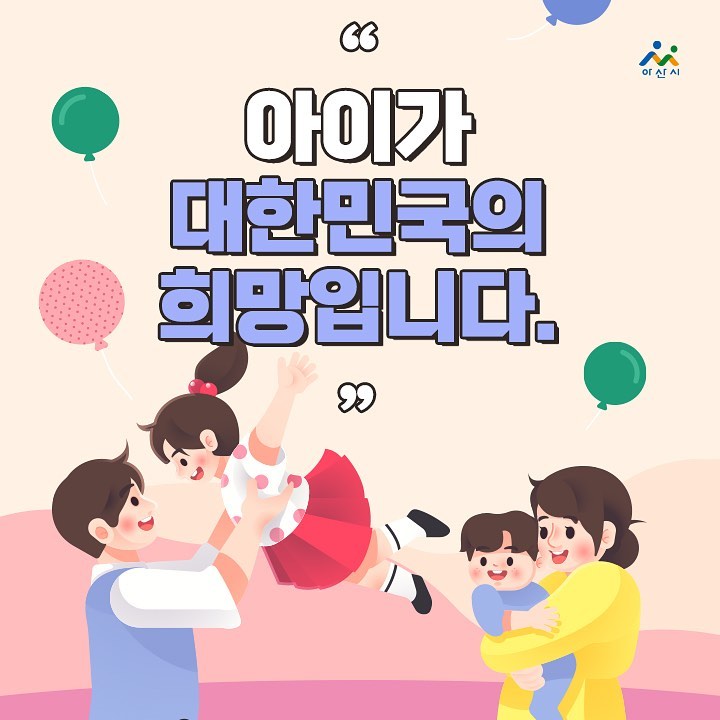 아산시

“

아이가
대한민국의
희망입니다.

”