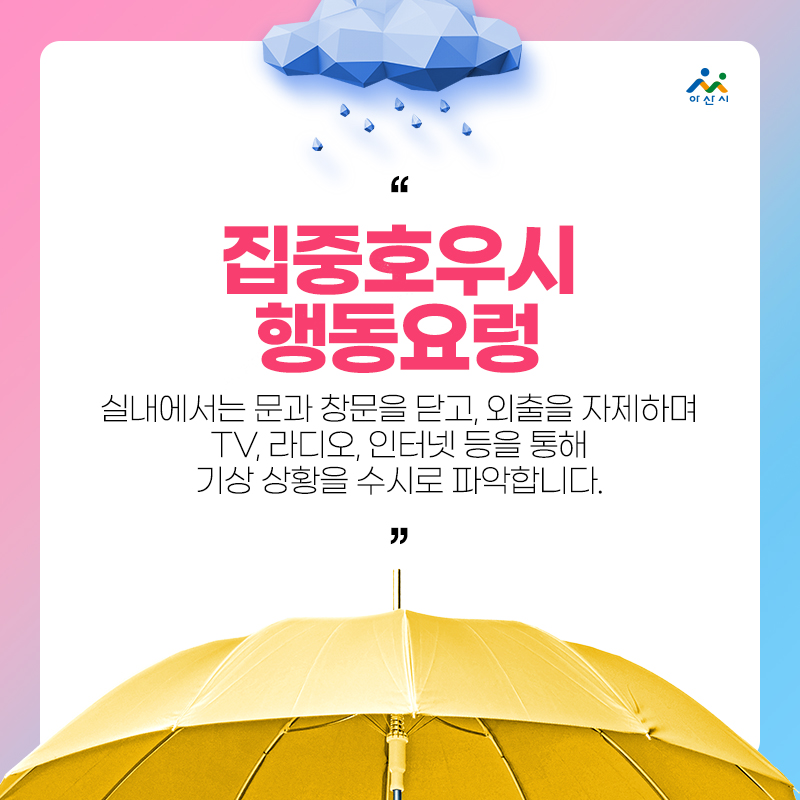 아산시

“

집중호우시 행동요령

실내에서는 문과 창문을 닫고, 외출을 자제하며 TV, 라디오, 인터넷 등을 통해 기상 상황을 수시로 파악합니다.

”