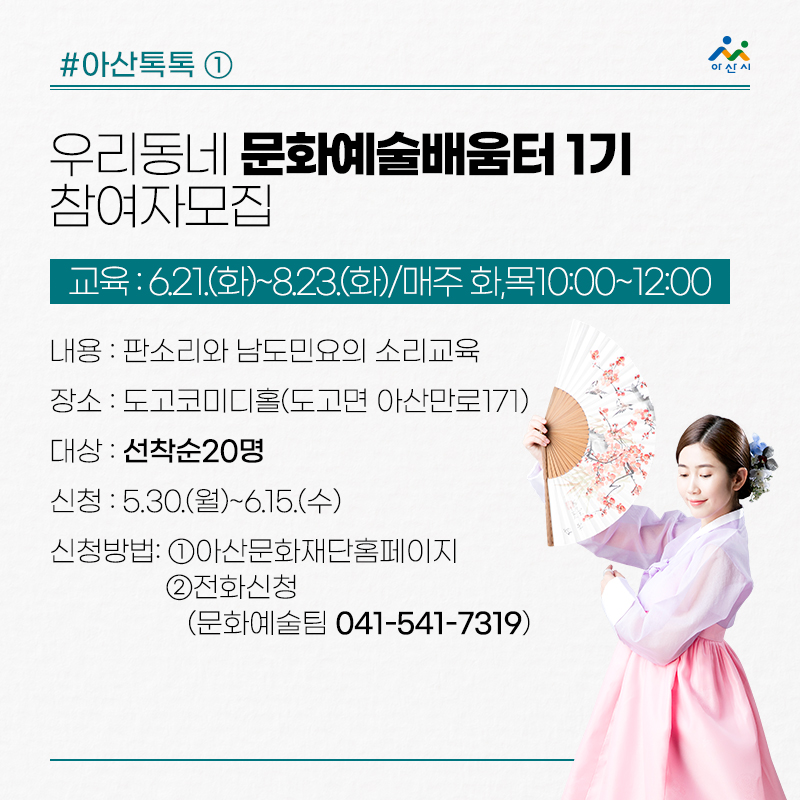 #아산톡톡 ①

아산시

우리동네 문화예술배움터 1기
참여자모집

교육 : 6.21.(화)~8.23.(화)/매주 화,목10:00~12:00

내용 : 판소리와 남도민요의 소리교육

장소 : 도고코미디홀(도고면 아산만로171)

대상 : 선착순20명

신청 : 5.30.(월)~6.15.(수)

신청방법: ①아산문화재단홈페이지
②전화신청
(문화예술팀 041-541-7319)