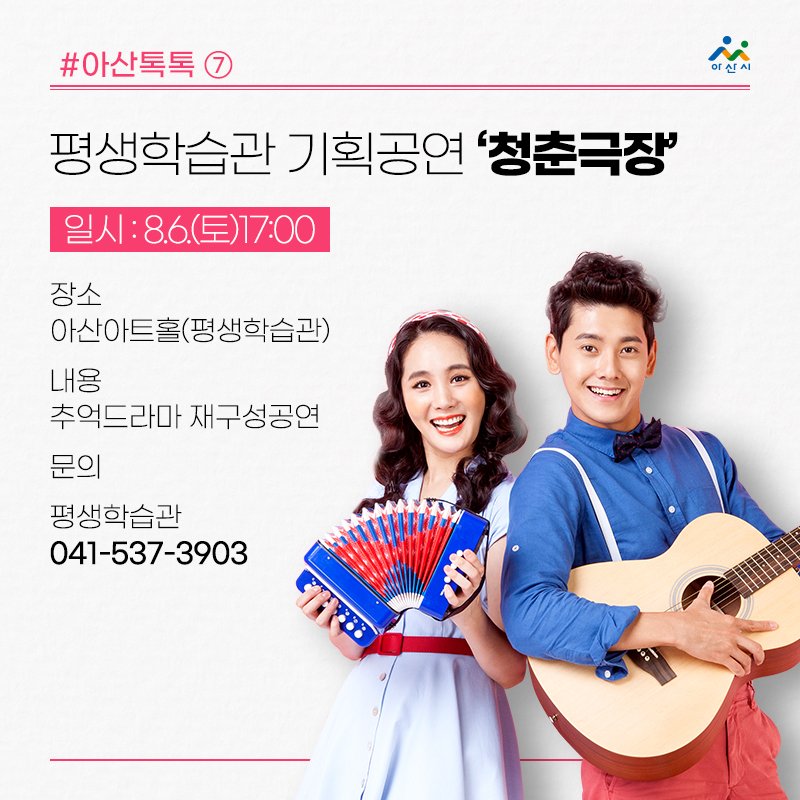 #아산톡톡 ⑦

아산시

평생학습관 기획공연 '청춘극장'

일시 : 8.6.(토)17:00

장소
아산아트홀(평생학습관)

내용
추억드라마 재구성공연

문의

평생학습관
041-537-3903