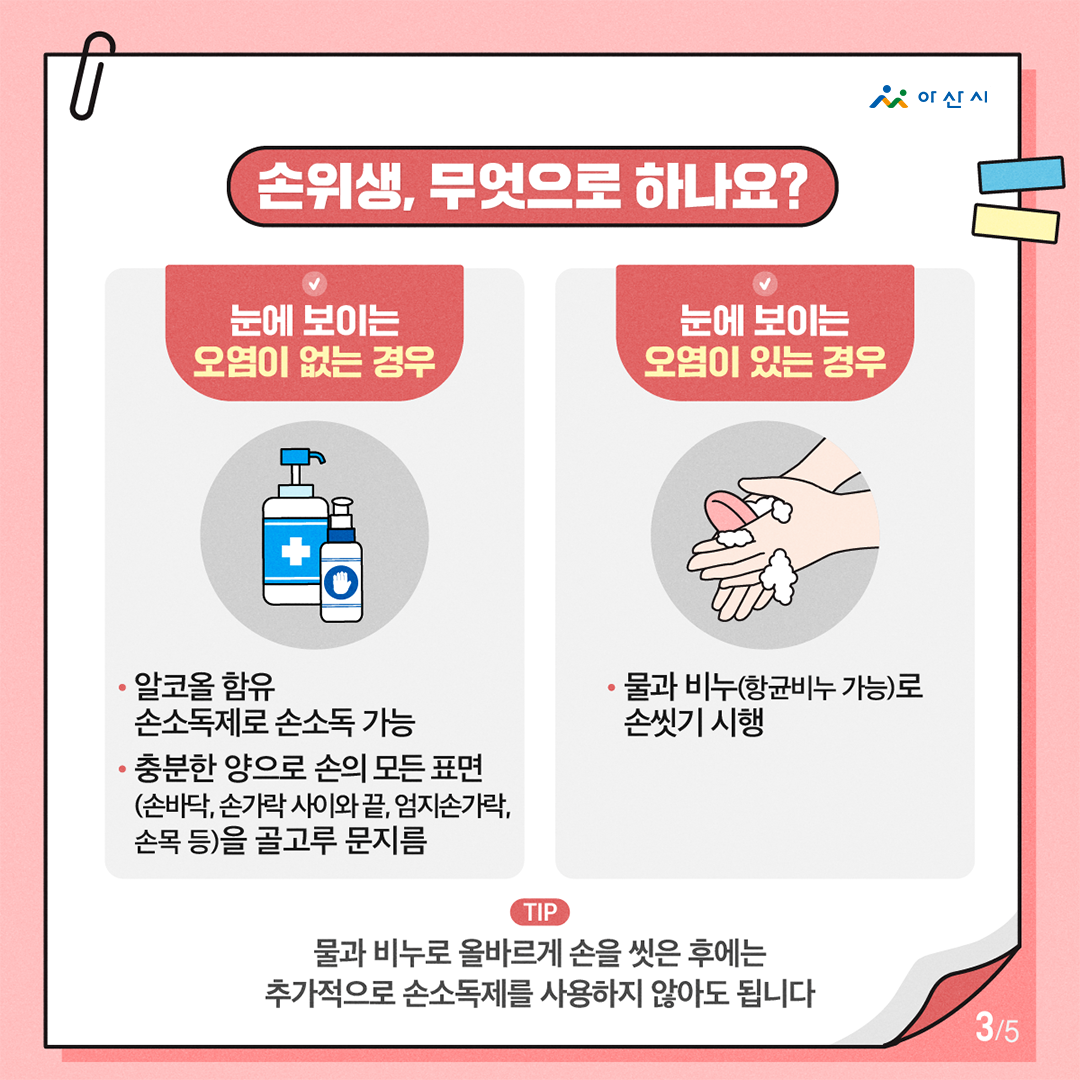 아산시

손위생, 무엇으로 하나요?

눈에 보이는
오염이 없는 경우

• 알코올 함유 손소독제로 손소독 가능
• 충분한 양으로 손의 모든 표면 (손바닥, 손가락 사이와 끝, 엄지손가락, 손목 등)을 골고루 문지름

눈에 보이는
오염이 있는 경우

• 물과 비누(항균비누 가능)로 손씻기 시행

TIP
물과 비누로 올바르게 손을 씻은 후에는
추가적으로 손소독제를 사용하지 않아도 됩니다

3/5